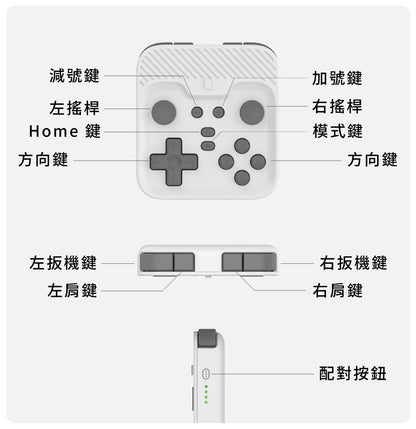 減號鍵
加號鍵
左搖桿
右搖桿
Home 鍵
模式鍵
方向鍵
方向鍵

左扳機鍵
右扳機鍵
左肩鍵
右肩鍵

配對按鈕