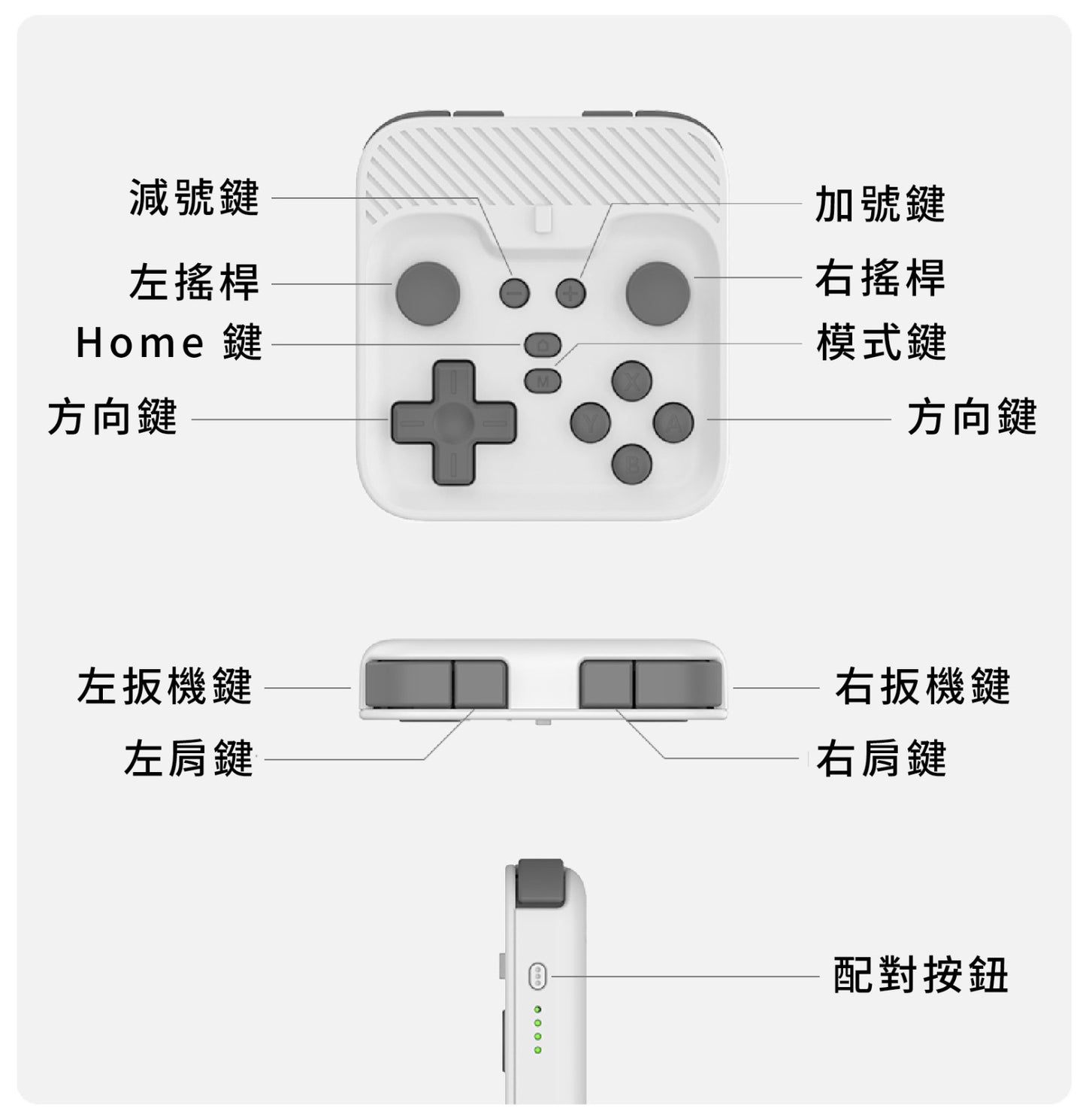 減號鍵

加號鍵

左搖桿

右搖桿

Home 鍵

模式鍵

方向鍵

方向鍵

M

X

Y

A

B

左扳機鍵

右扳機鍵

左肩鍵

右肩鍵

配對按鈕