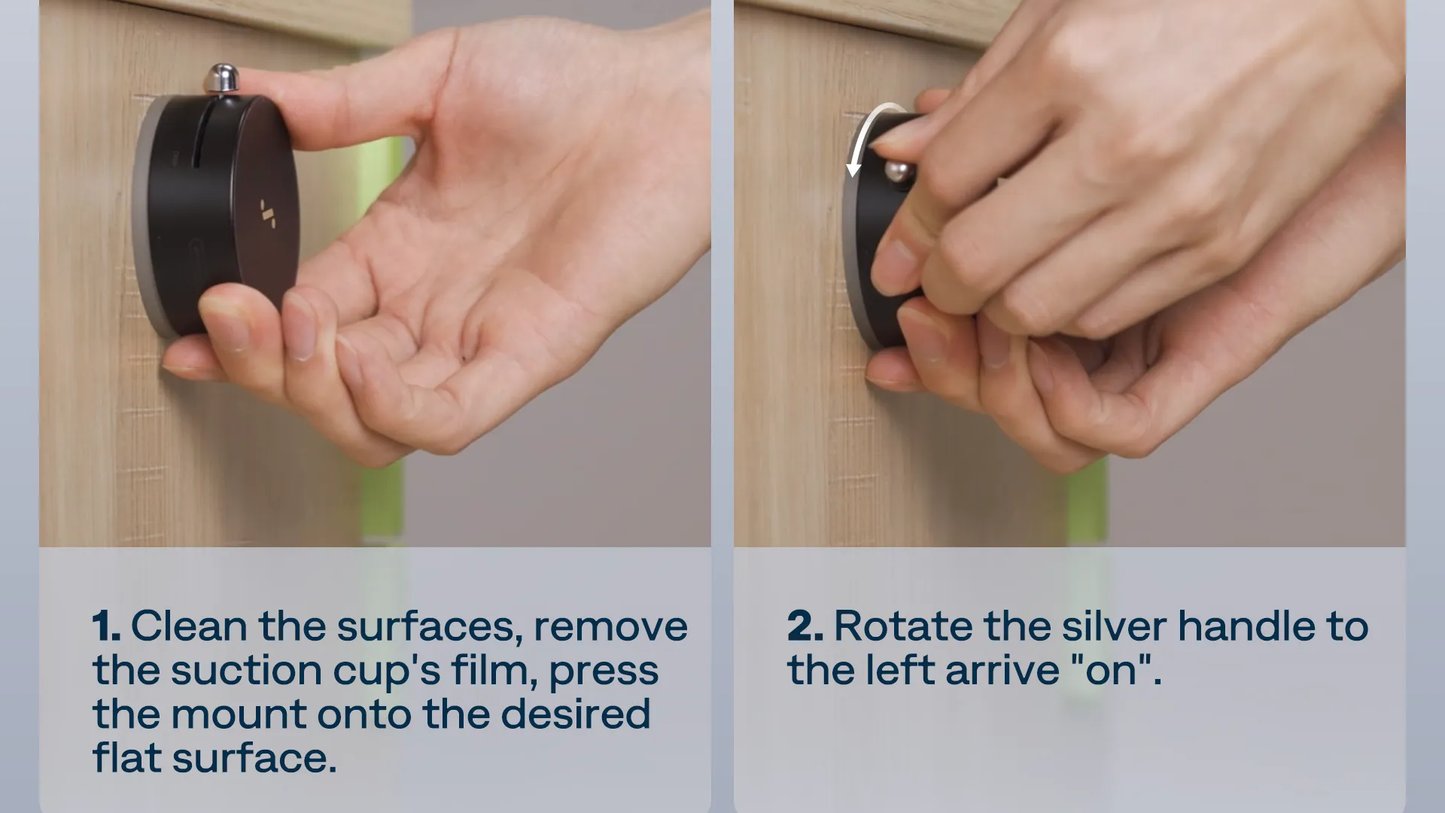 1. Clean the surfaces, remove the suction cup's film, press the mount onto the desired flat surface.

2. Rotate the silver handle to the left arrive "on".